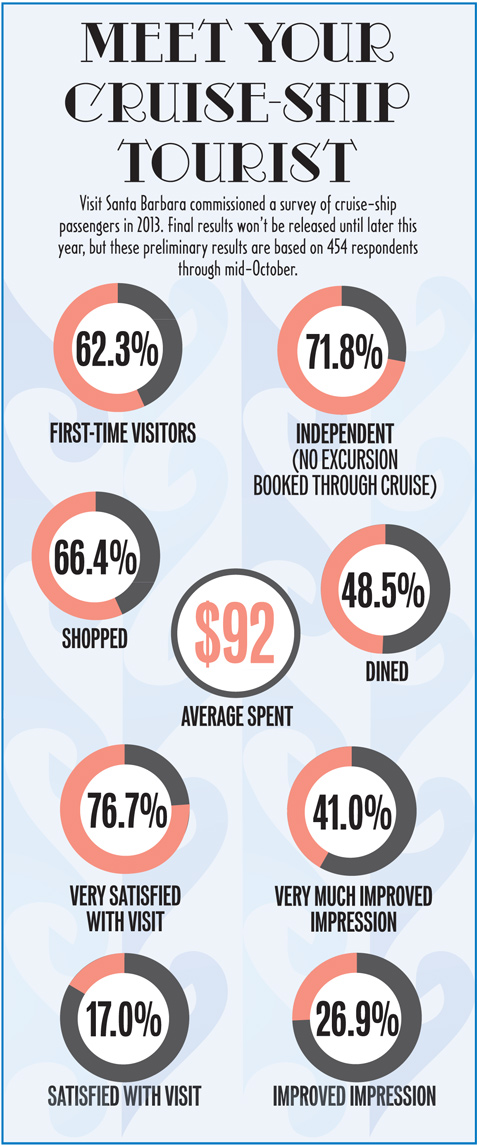 MEET YOUR CRUISE-SHIP TOURIST

Visit Santa Barbara commissioned a survey of cruise-ship passengers in 2013. Final results won't be released until later this year, but these preliminary results are based on 454 respondents through mid-October.

62.3%
FIRST-TIME VISITORS

71.8%
INDEPENDENT (NO EXCURSION BOOKED THROUGH CRUISE)

66.4%
SHOPPED

$92
AVERAGE SPENT

48.5%
DINED

76.7%
VERY SATISFIED WITH VISIT

41.0%
VERY MUCH IMPROVED IMPRESSION

17.0%
SATISFIED WITH VISIT

26.9%
IMPROVED IMPRESSION