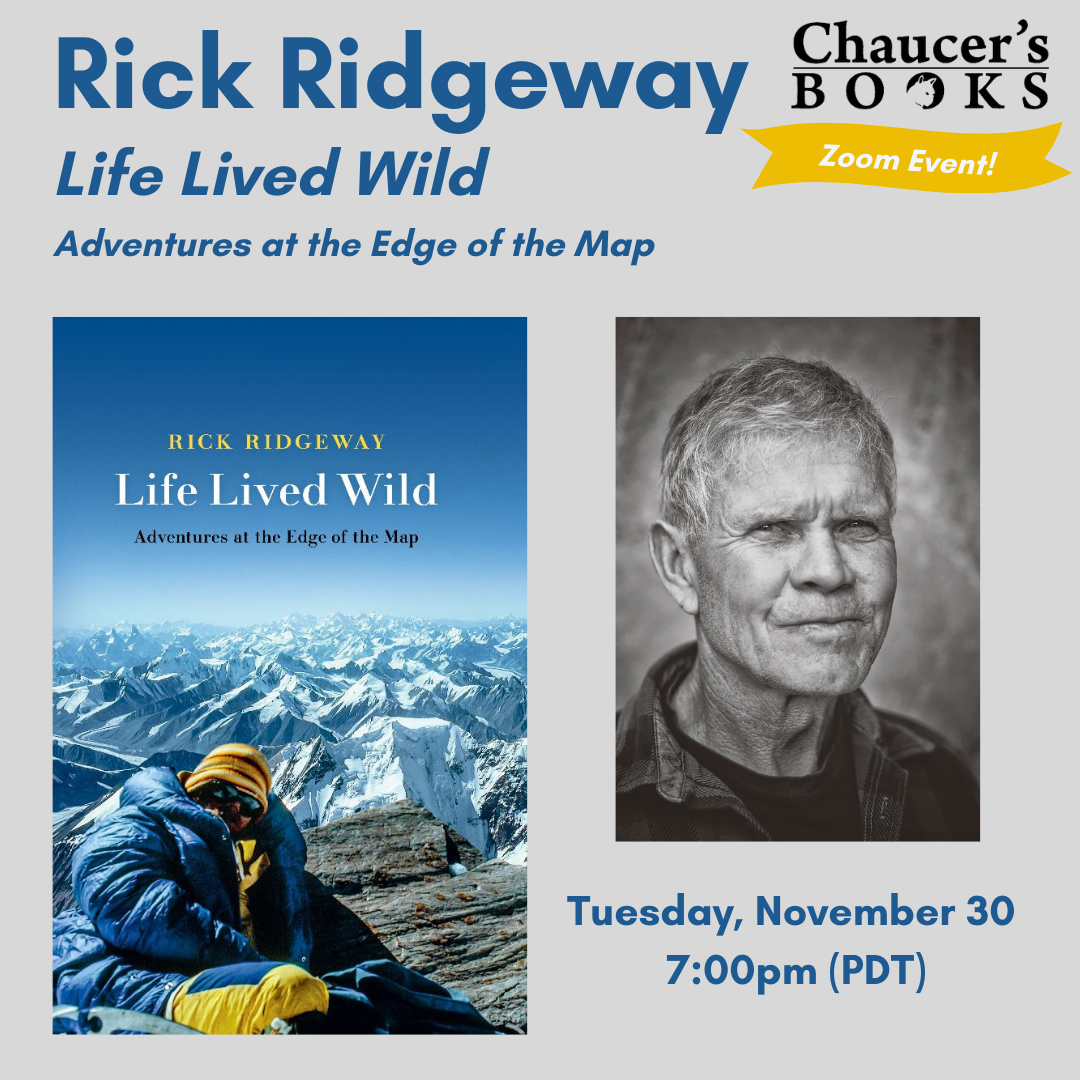 Rick Ridgeway

Life Lived Wild

Adventures at the Edge of the Map

Chaucer's BOOKS

Zoom Event!

RICK RIDGEWAY

Life Lived Wild

Adventures at the Edge of the Map

Tuesday, November 30
7:00pm (PDT)