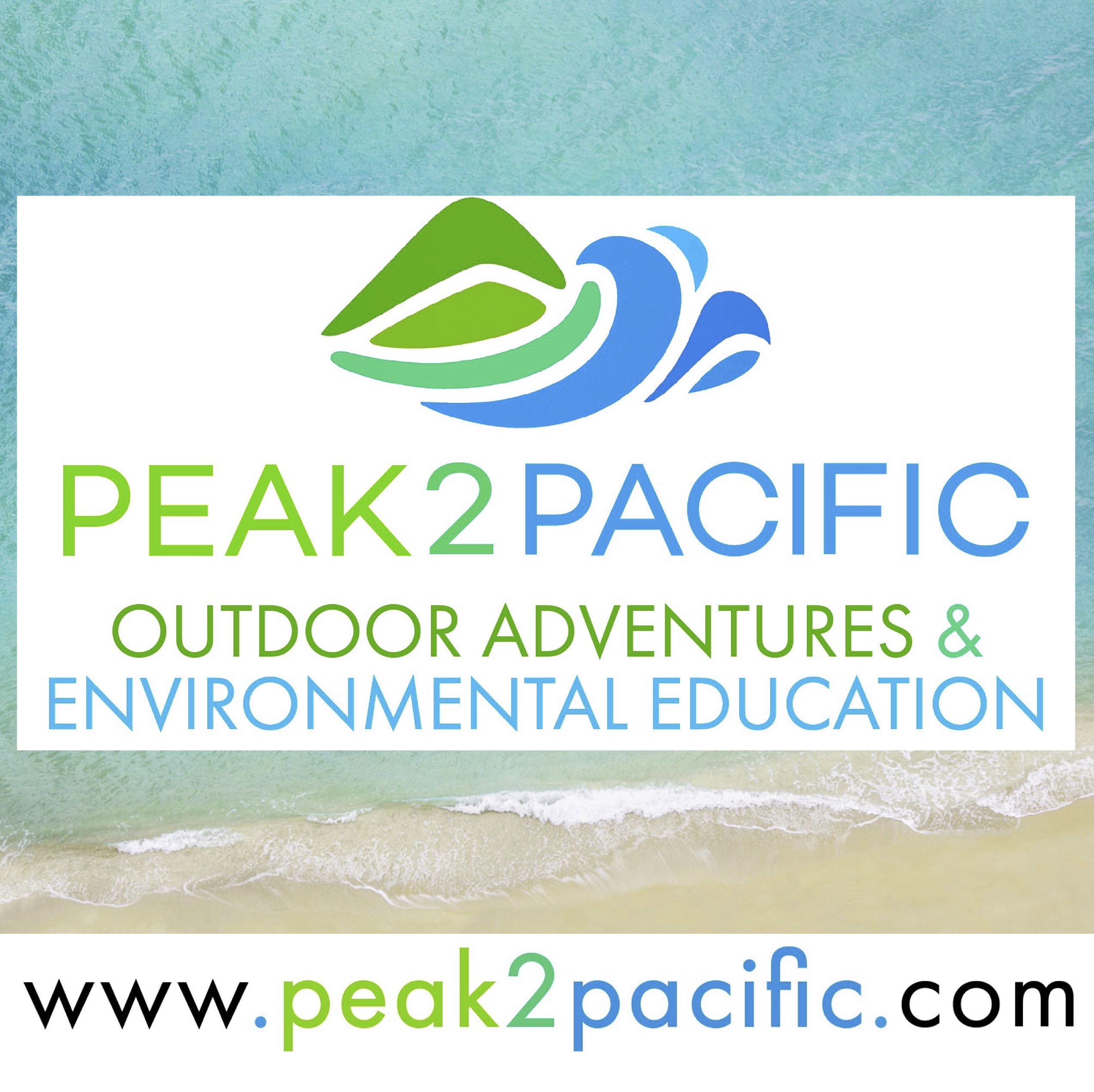 PEAK2PACIFIC

OUTDOOR ADVENTURES &
ENVIRONMENTAL EDUCATION

www.peak2pacific.com